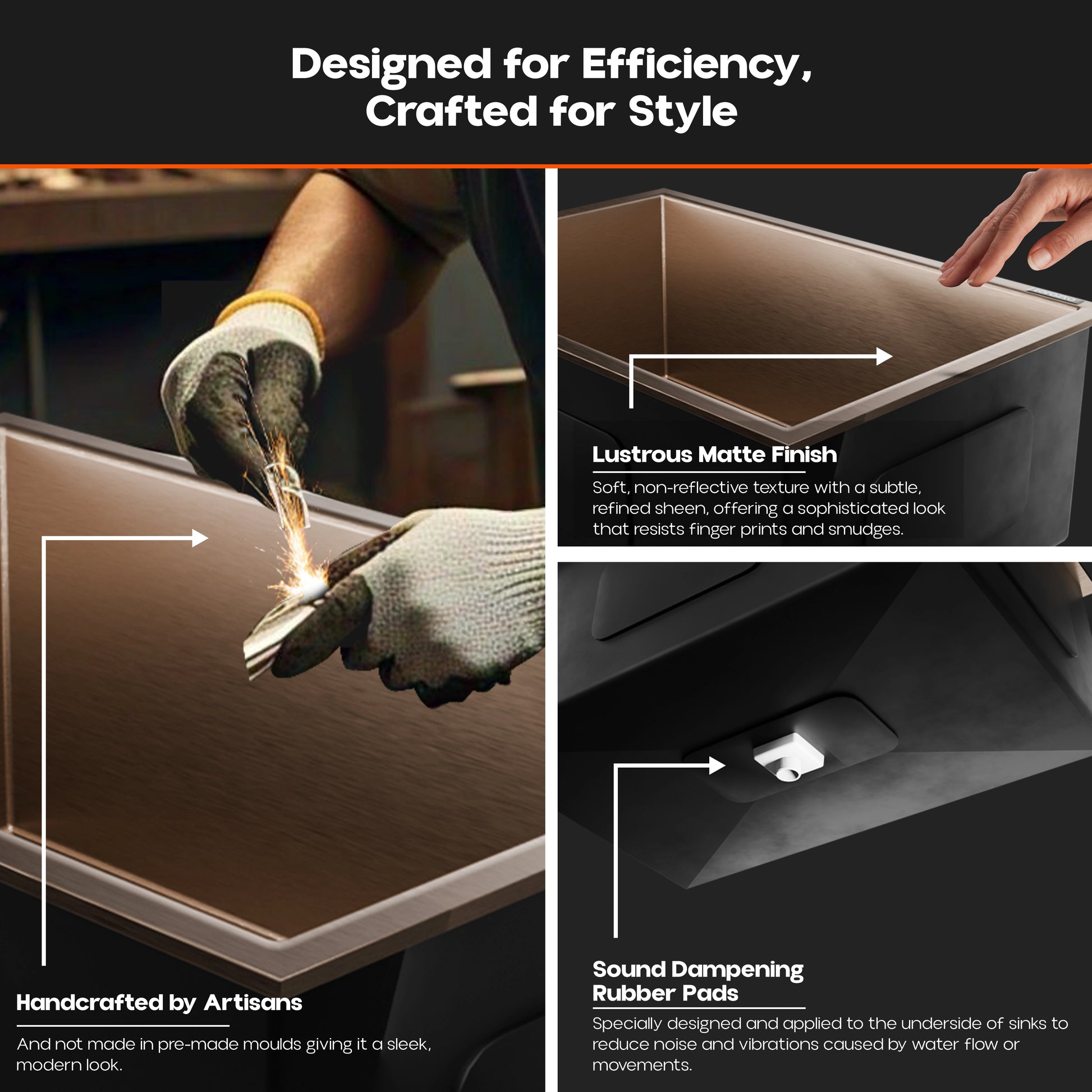 Designed for Efficiency, Crafted for Style

Handcrafted by Artisans

And not made in pre-made moulds giving it a sleek, modern look.

Lustrous Matte Finish

Soft, non-reflective texture with a subtle, refined sheen, offering a sophisticated look that resists finger prints and smudges.

Sound Dampening Rubber Pads

Specially designed and applied to the underside of sinks to reduce noise and vibrations caused by water flow or movements.