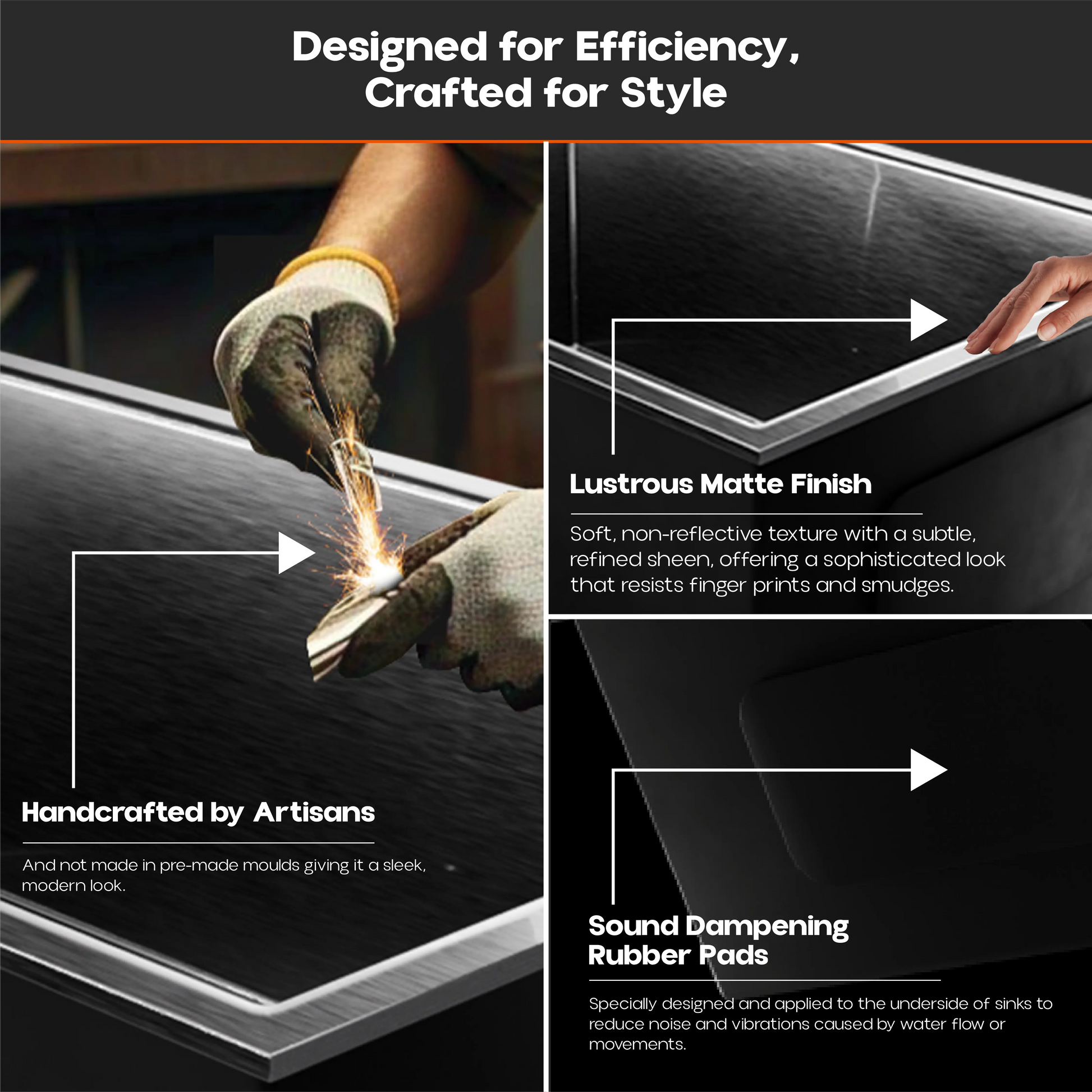 Designed for Efficiency,
Crafted for Style

Handcrafted by Artisans

And not made in pre-made moulds giving it a sleek, modern look.

Lustrous Matte Finish

Soft, non-reflective texture with a subtle, refined sheen, offering a sophisticated look that resists finger prints and smudges.

Sound Dampening Rubber Pads

Specially designed and applied to the underside of sinks to reduce noise and vibrations caused by water flow or movements.