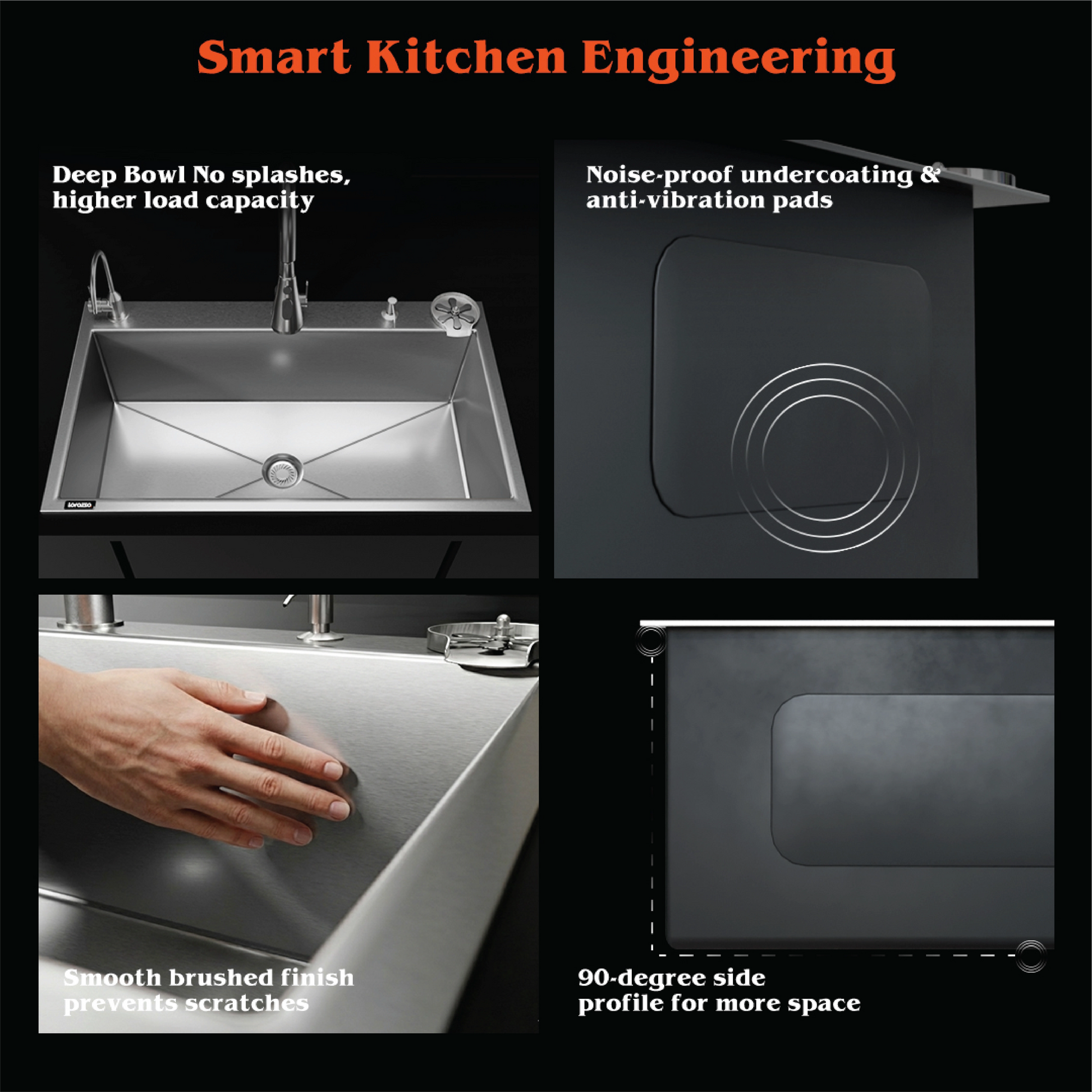 Smart Kitchen Engineering

Deep Bowl No splashes, higher load capacity

lorazzo

Noise-proof undercoating & anti-vibration pads

Smooth brushed finish prevents scratches

90-degree side profile for more space