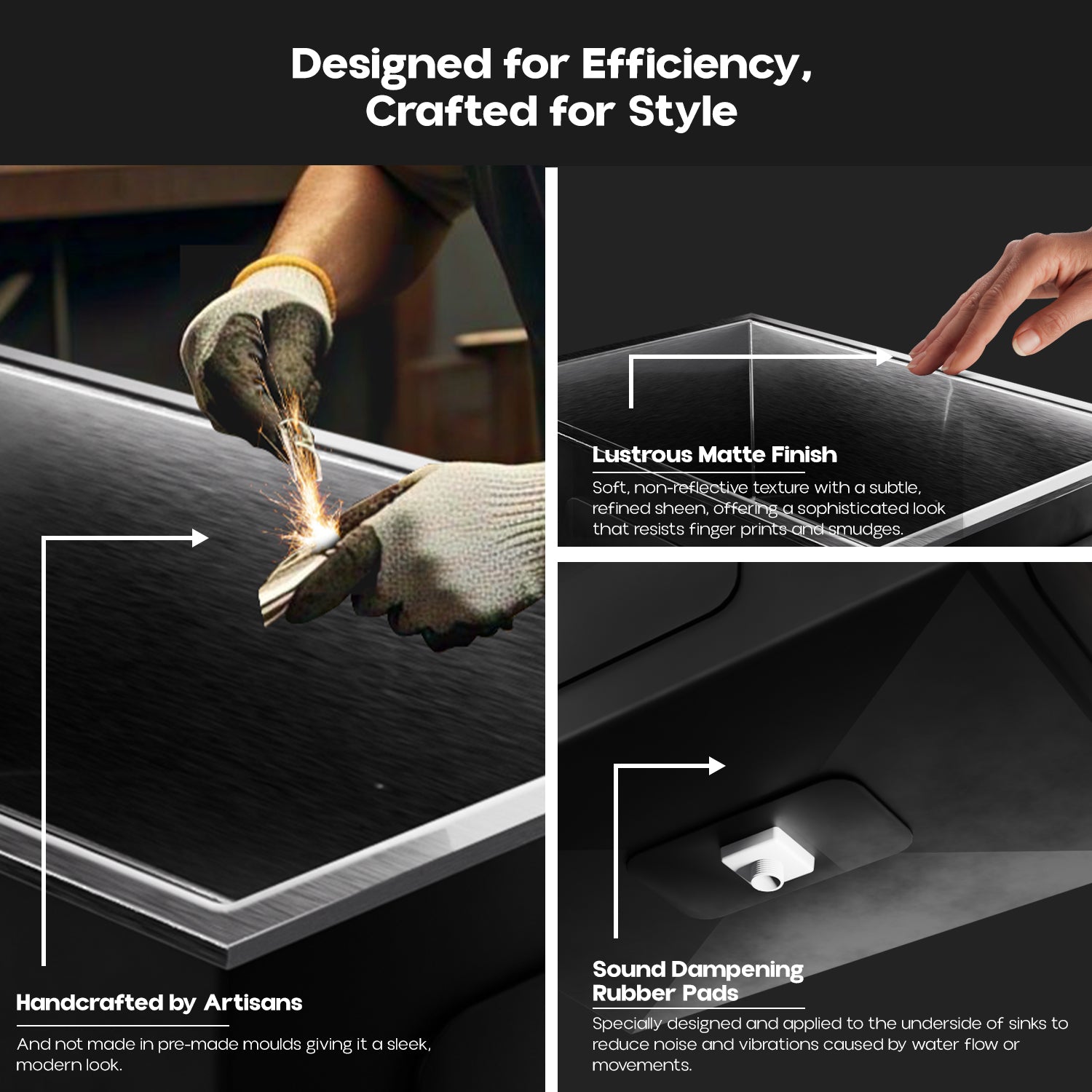 Designed for Efficiency, Crafted for Style

Handcrafted by Artisans

And not made in pre-made moulds giving it a sleek, modern look.

Lustrous Matte Finish

Soft, non-reflective texture with a subtle, refined sheen, offering a sophisticated look that resists finger prints and smudges.

Sound Dampening Rubber Pads

Specially designed and applied to the underside of sinks to reduce noise and vibrations caused by water flow or movements.